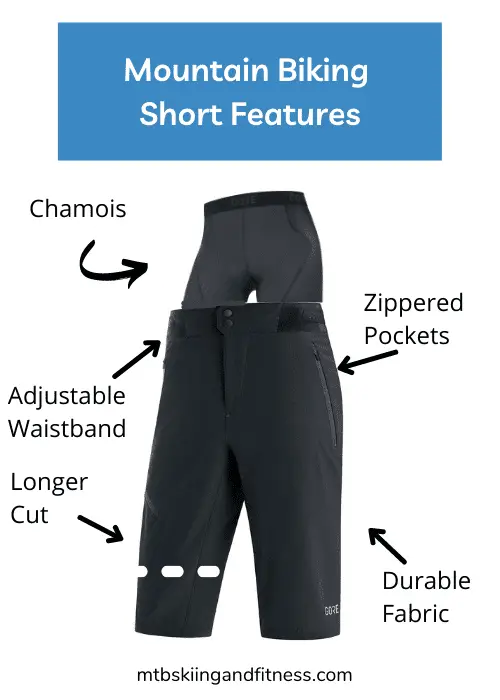 Mountain Biking Short Features

Chamois

Zippered Pockets

Adjustable Waistband

Longer Cut

Durable Fabric

GORE

mtbskiingandfitness.com