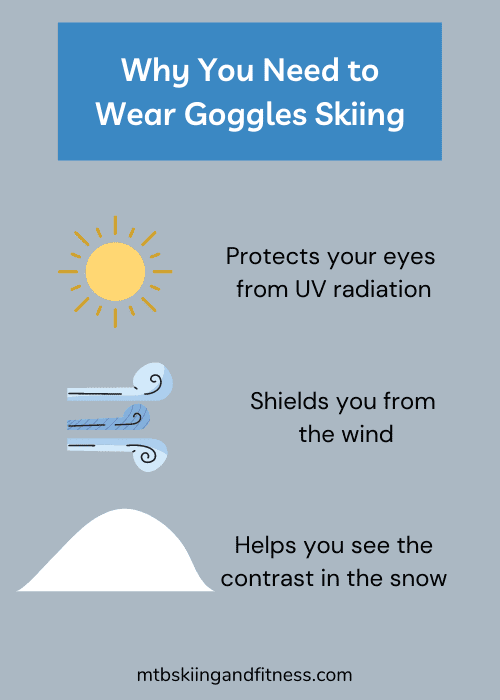 Why You Need to Wear Goggles Skiing

Protects your eyes from UV radiation

Shields you from the wind

Helps you see the contrast in the snow

mtbskiingandfitness.com