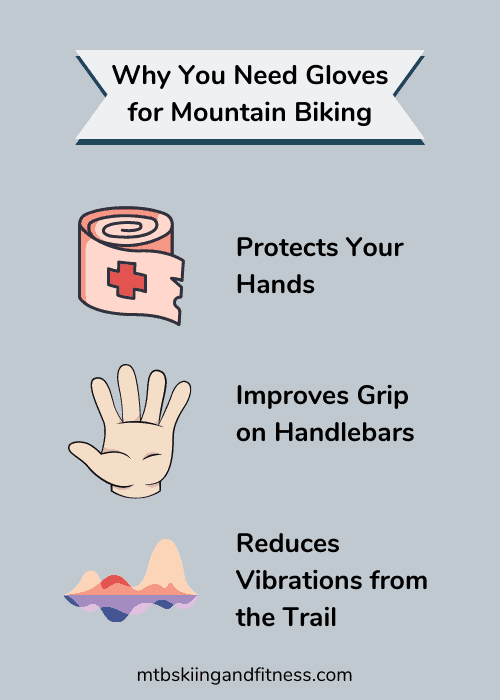 Why You Need Gloves for Mountain Biking

Protects Your Hands

Improves Grip on Handlebars

Reduces Vibrations from the Trail

mtbskiingandfitness.com