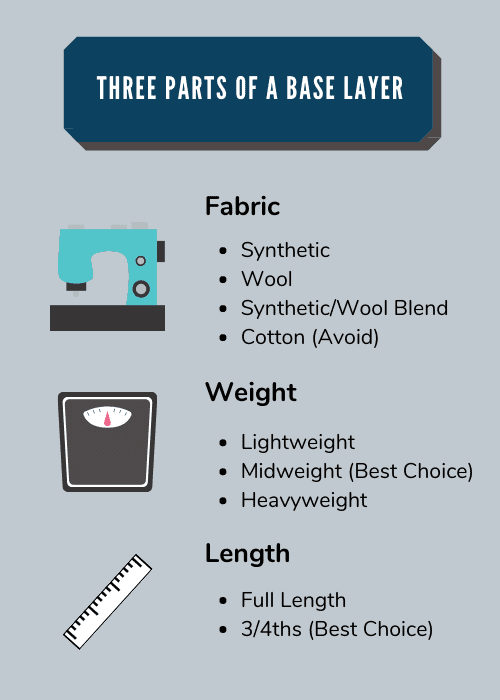 THREE PARTS OF A BASE LAYER

Fabric

- Synthetic
- Wool
- Synthetic/Wool Blend
- Cotton (Avoid)

Weight

- Lightweight
- Midweight (Best Choice)
- Heavyweight

Length

- Full Length
- 3/4ths (Best Choice)